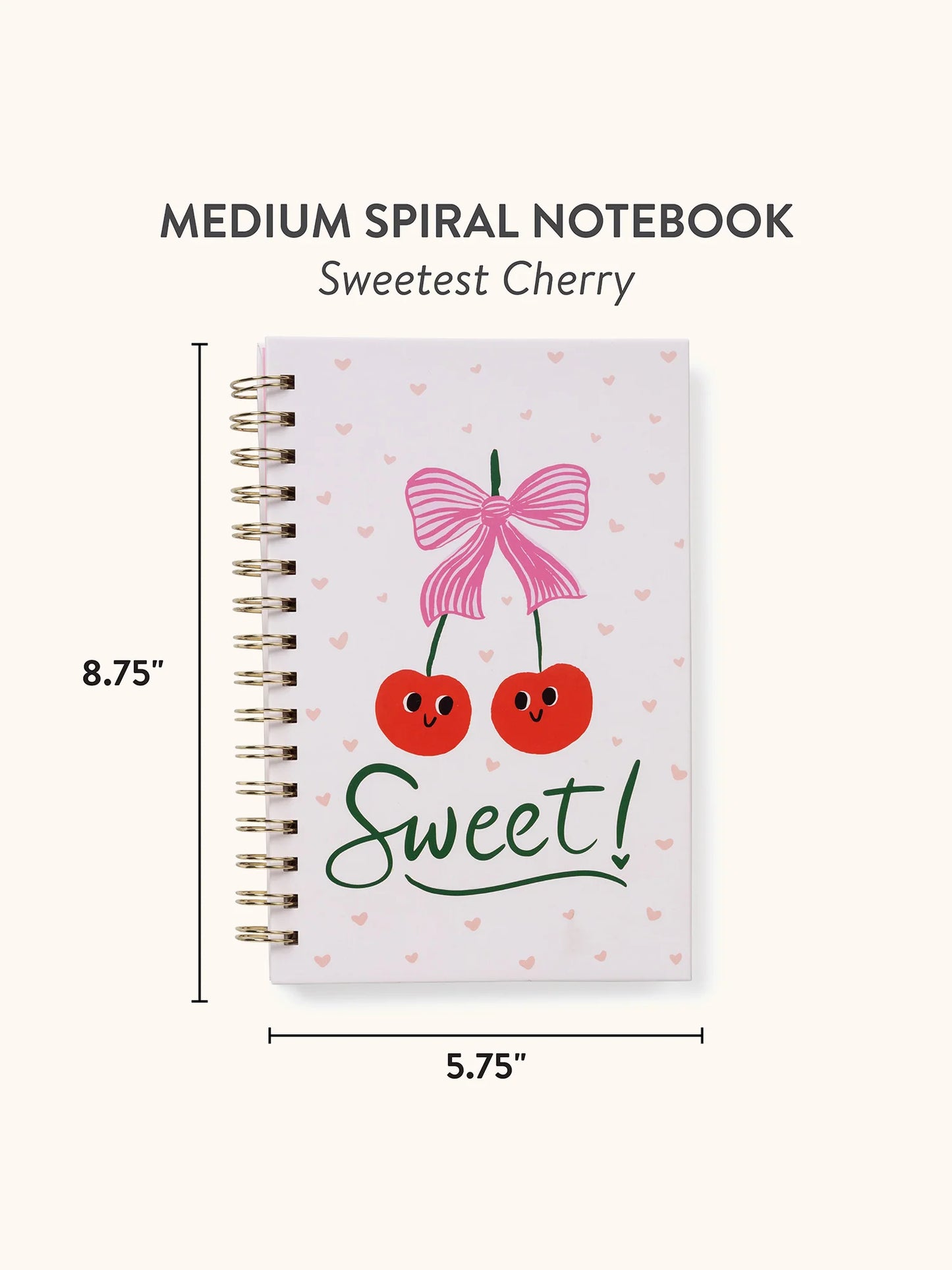 MEDIUM SPIRAL NOTEBOOK
Sweetest Cherry

8.75"

Sweet!

5.75"